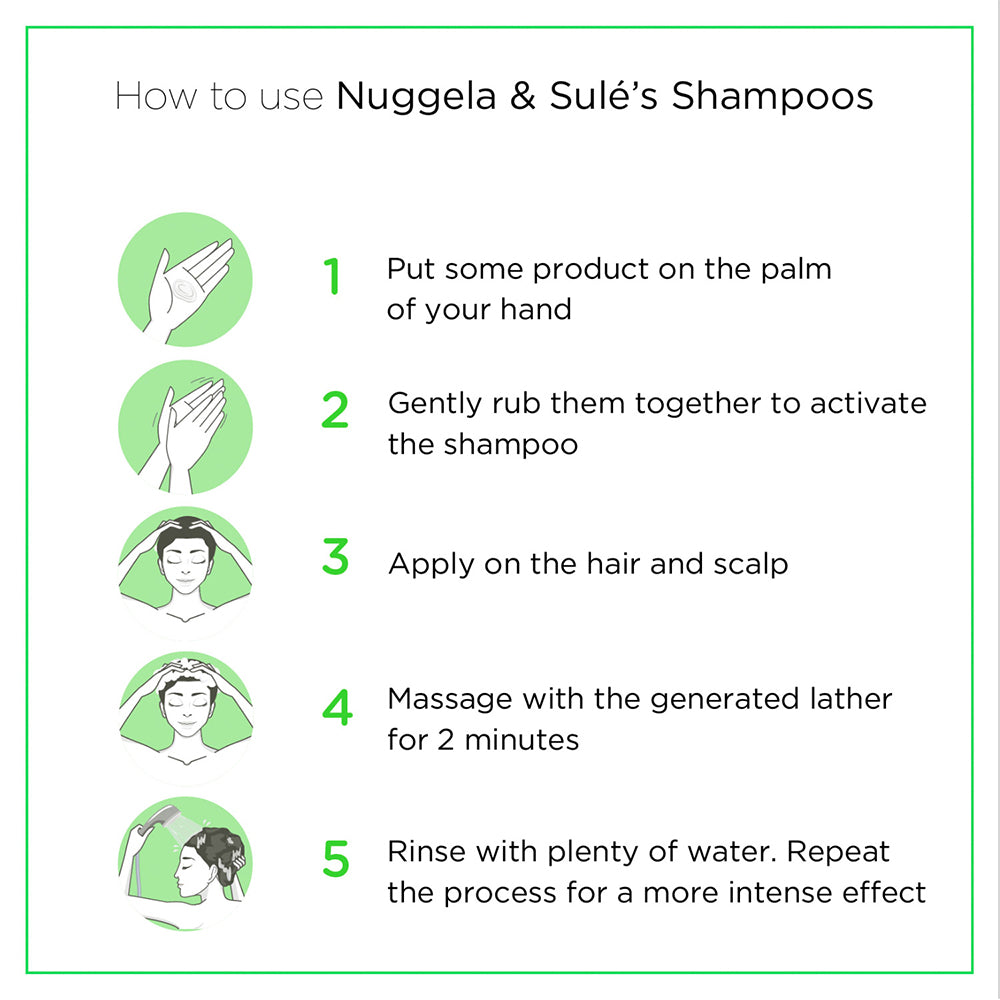 How to use Nuggela & Sulé's Shampoos

1 Put some product on the palm of your hand

2 Gently rub them together to activate the shampoo

3 Apply on the hair and scalp

4 Massage with the generated lather for 2 minutes

5 Rinse with plenty of water. Repeat the process for a more intense effect